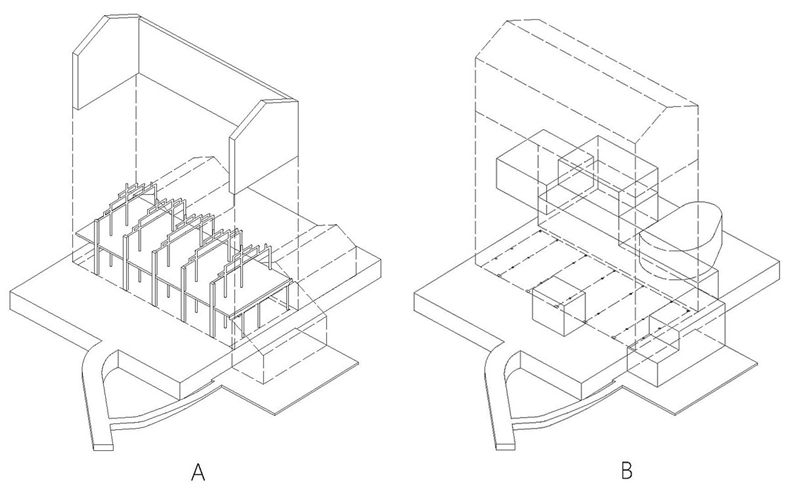 A

B