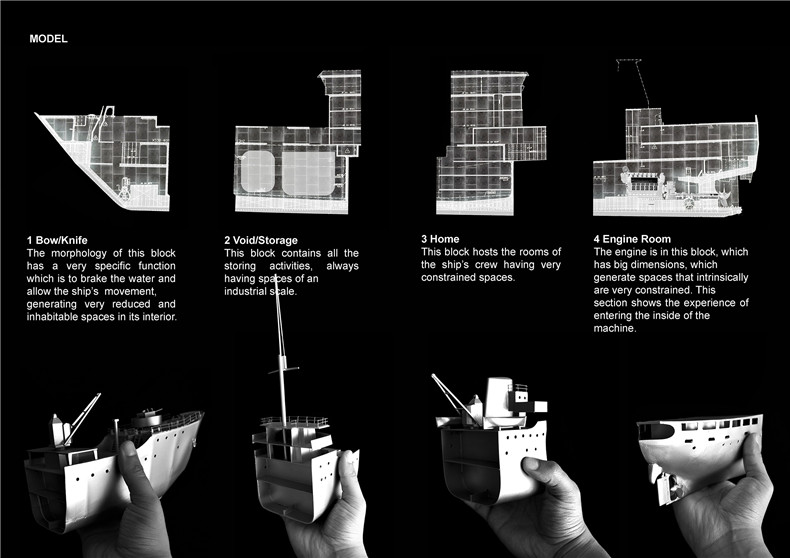 MODEL

1 Bow/Knife
The morphology of this block has a very specific function which is to brake the water and allow the ship's movement, generating very reduced and inhabitable spaces in its interior.

2 Void/Storage
This block contains all the storing activities, always having spaces of an industrial scale.

3 Home
This block hosts the rooms of the ship's crew having very constrained spaces.

4 Engine Room
The engine is in this block, which has big dimensions, which generate spaces that intrinsically are very constrained. This section shows the experience of entering the inside of the machine.