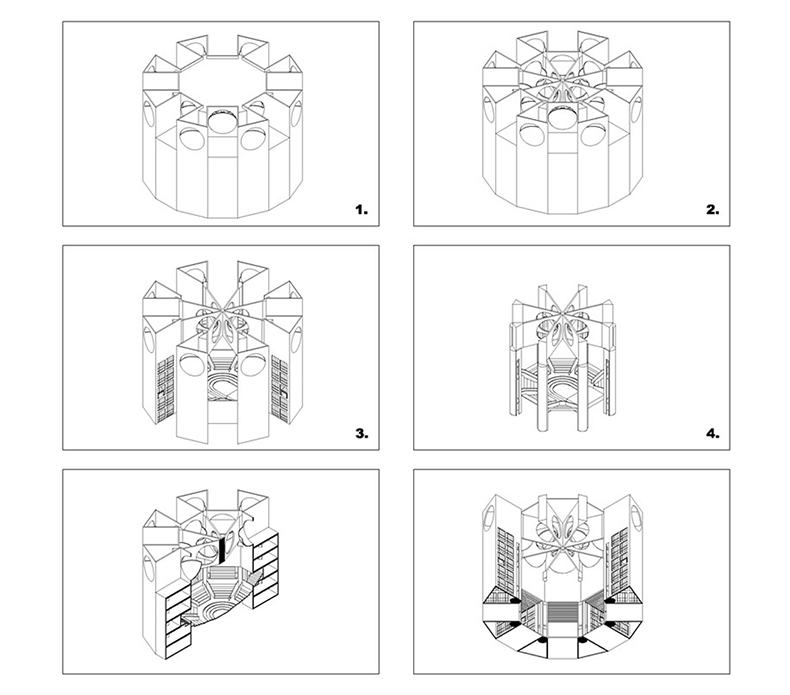 1.

2.

3.

4.